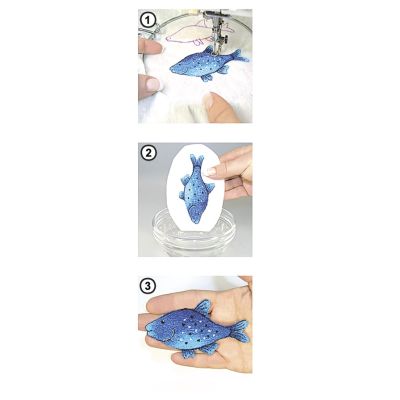 1

2

3